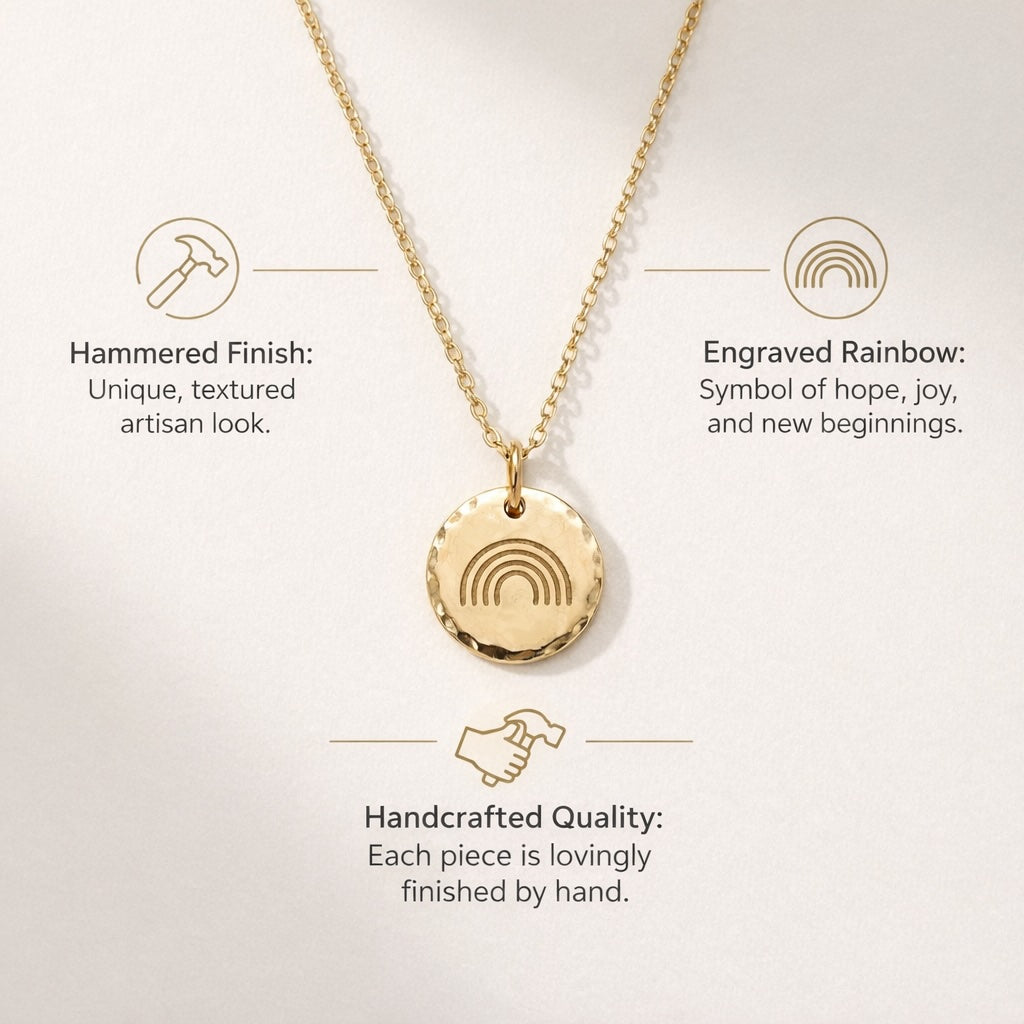 Hammered Finish:
Unique, textured artisan look.

Engraved Rainbow:
Symbol of hope, joy, and new beginnings.

Handcrafted Quality:
Each piece is lovingly finished by hand.