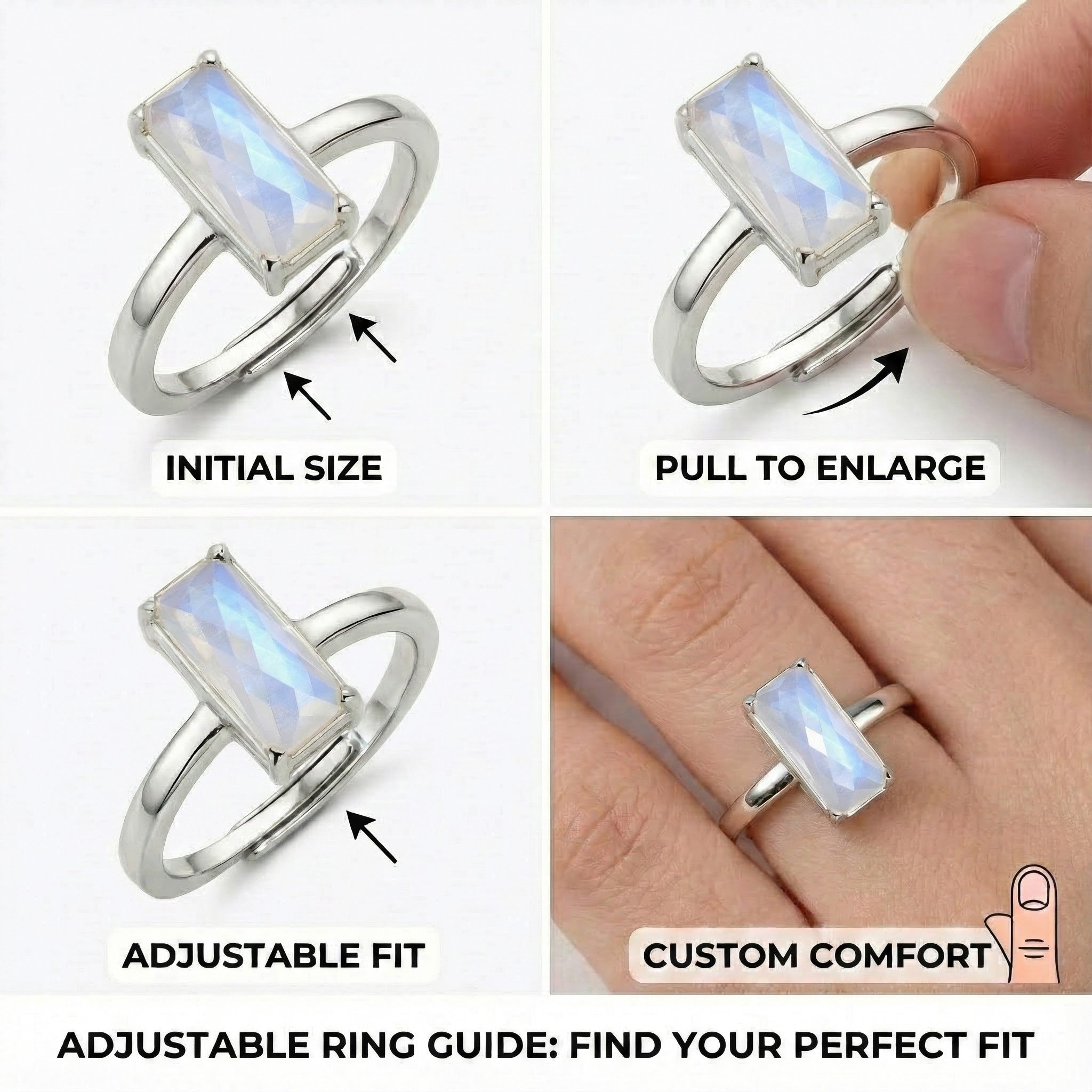 INITIAL SIZE

PULL TO ENLARGE

ADJUSTABLE FIT

CUSTOM COMFORT

ADJUSTABLE RING GUIDE: FIND YOUR PERFECT FIT