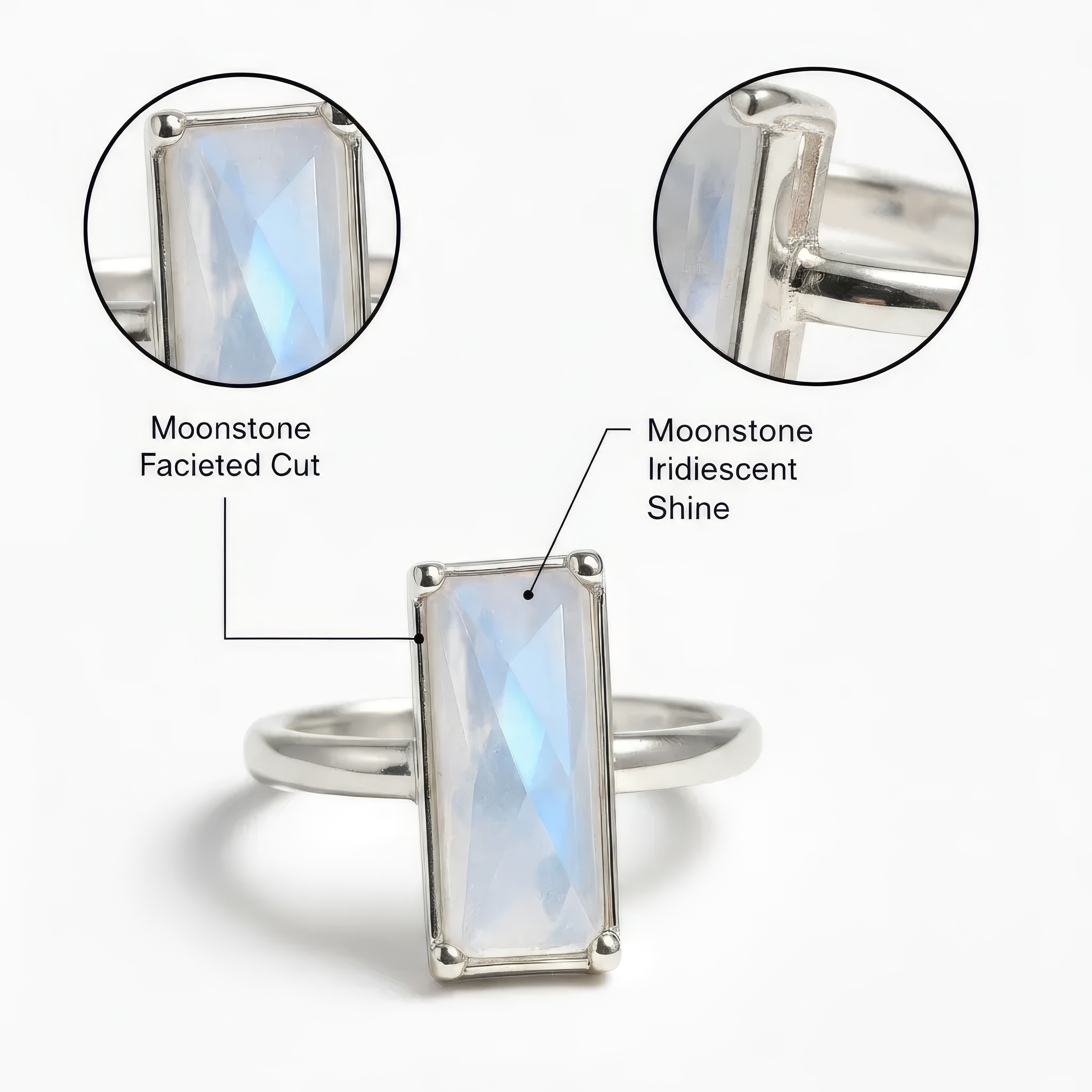 Moonstone
Facieted Cut

Moonstone
Iridiescent
Shine